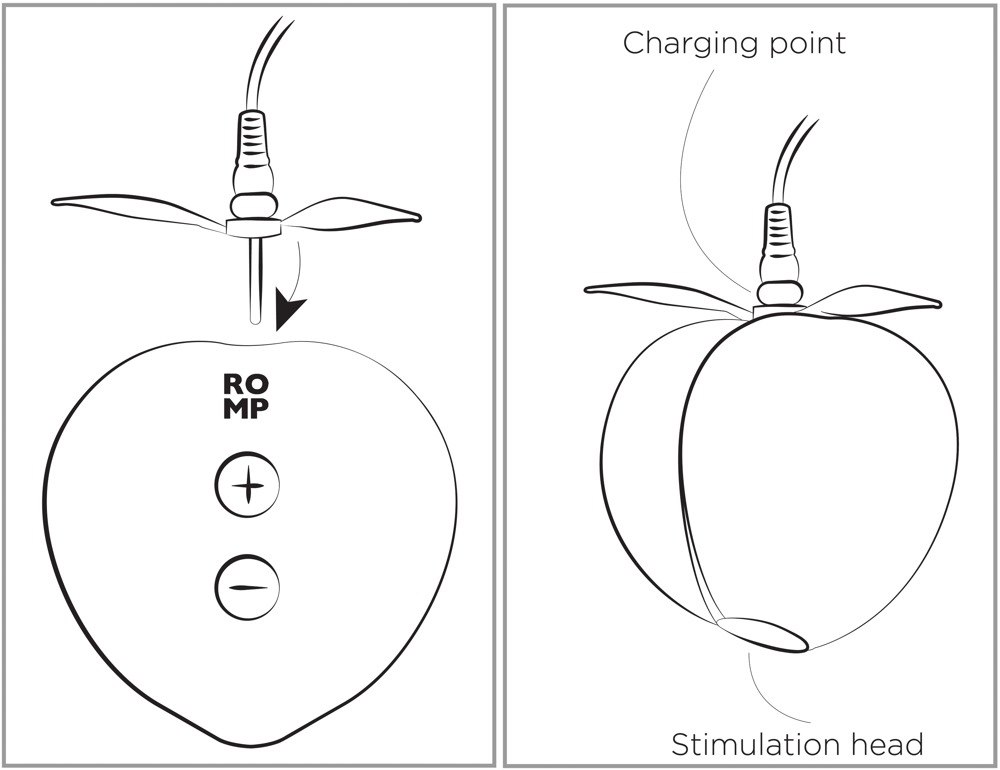 RO
MP

+

−

Charging point

Stimulation head